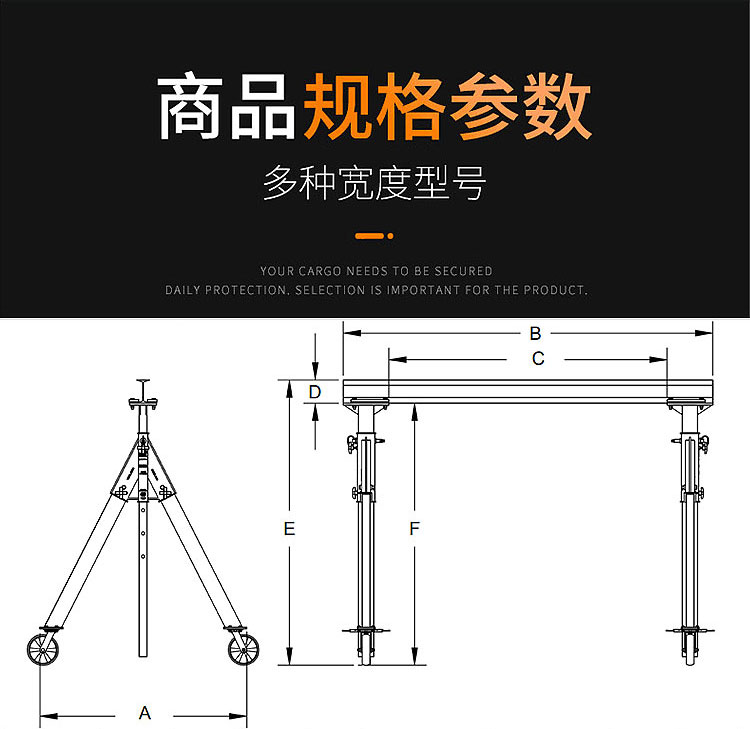 商品规格参数

多种宽度型号

YOUR CARGO NEEDS TO BE SECURED
DAILY PROTECTION. SELECTION IS IMPORTANT FOR THE PRODUCT.

B
C
D
E
F
A